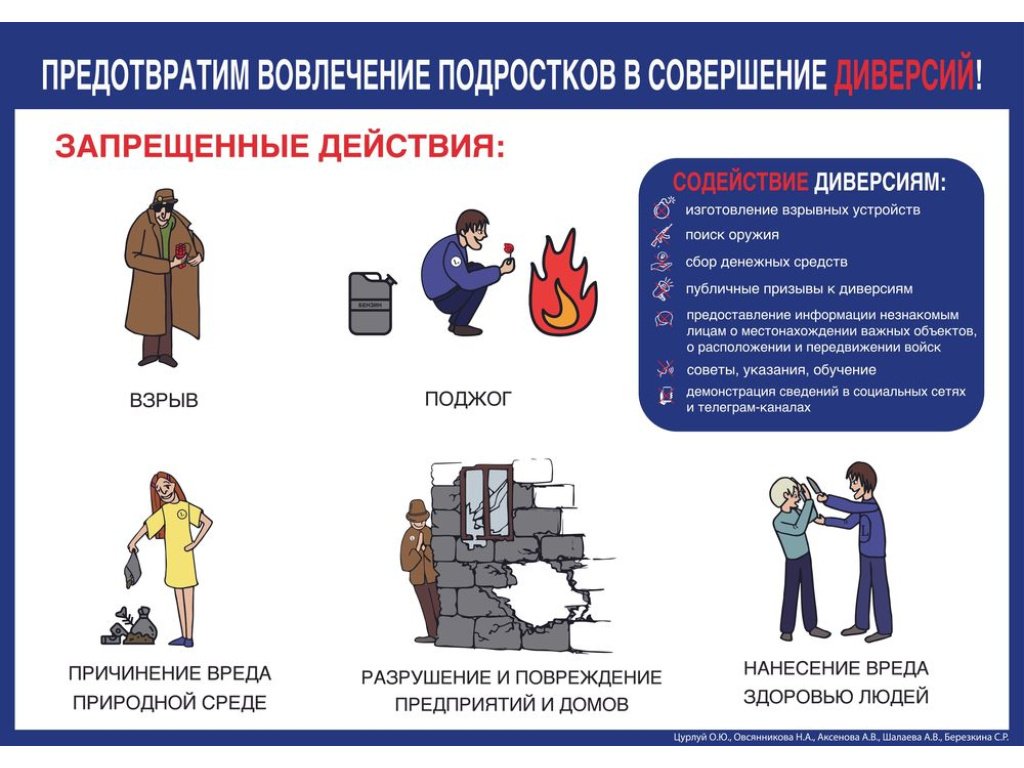 ПРЕДОТВРАТИМ ВОВЛЕЧЕНИЕ ПОДРОСТКОВ В СОВЕРШЕНИЕ ДИВЕРСИЙ!

ЗАПРЕЩЕННЫЕ ДЕЙСТВИЯ:

БЕНЗИН

ВЗРЫВ

ПОДЖОГ

СОДЕЙСТВИЕ ДИВЕРСИЯМ:

изготовление взрывных устройств

поиск оружия

сбор денежных средств

публичные призывы к диверсиям

предоставление информации незнакомым лицам о местонахождении важных объектов, о расположении и передвижении войск

советы, указания, обучение

демонстрация сведений в социальных сетях и телеграм-каналах

ПРИЧИНЕНИЕ ВРЕДА ПРИРОДНОЙ СРЕДЕ

РАЗРУШЕНИЕ И ПОВРЕЖДЕНИЕ ПРЕДПРИЯТИЙ И ДОМОВ

НАНЕСЕНИЕ ВРЕДА ЗДОРОВЬЮ ЛЮДЕЙ

Цурлуй О.Ю., Овсянникова Н.А., Аксенова А.В., Шалаева А.В., Березкина С.Р.